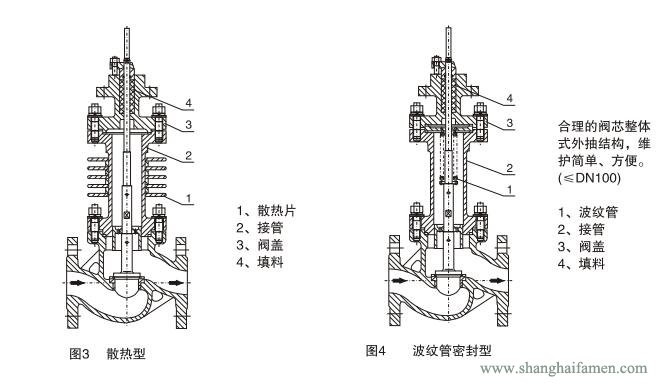 4
3
2
1

1、散热片
2、接管
3、阀盖
4、填料

图3　散热型

4
3
2
1

合理的阀芯整体式外抽结构，维护简单、方便。(≤DN100)

1、波纹管
2、接管
3、阀盖
4、填料

图4　波纹管密封型

www.shanghaifamen.com